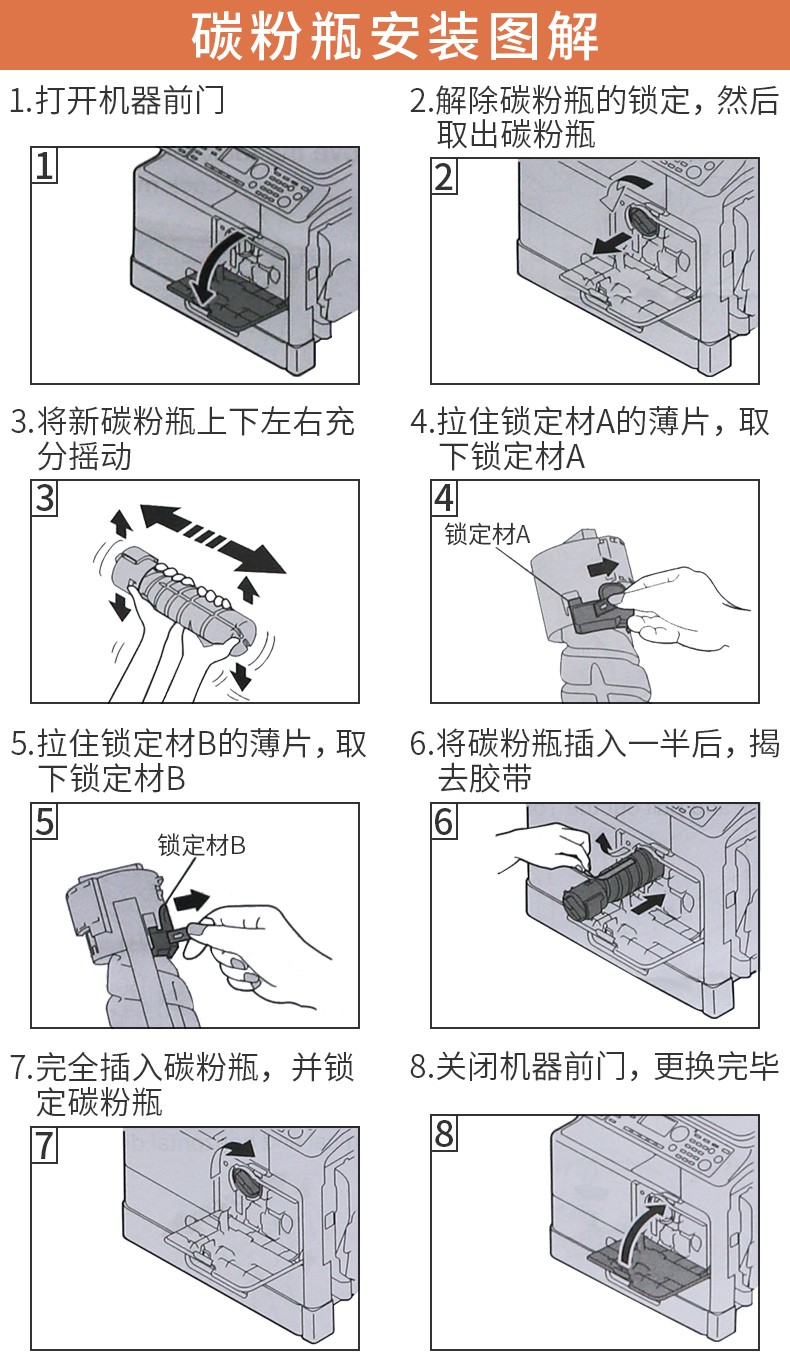 碳粉瓶安装图解

1.打开机器前门

1

2.解除碳粉瓶的锁定，然后取出碳粉瓶

2

3.将新碳粉瓶上下左右充分摇动

3

4.拉住锁定材A的薄片，取下锁定材A

4

锁定材A

5.拉住锁定材B的薄片，取下锁定材B

5

锁定材B

6.将碳粉瓶插入一半后，揭去胶带

6

7.完全插入碳粉瓶，并锁定碳粉瓶

7

8.关闭机器前门，更换完毕

8