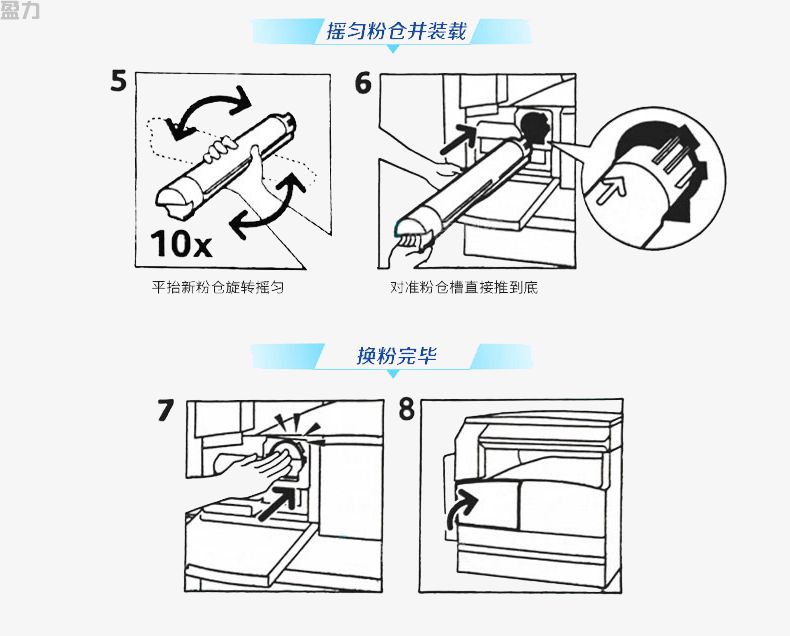 盈力

摇匀粉仓并装载

5

10x

平抬新粉仓旋转摇匀

6

对准粉仓槽直接推到底

换粉完毕

7

8