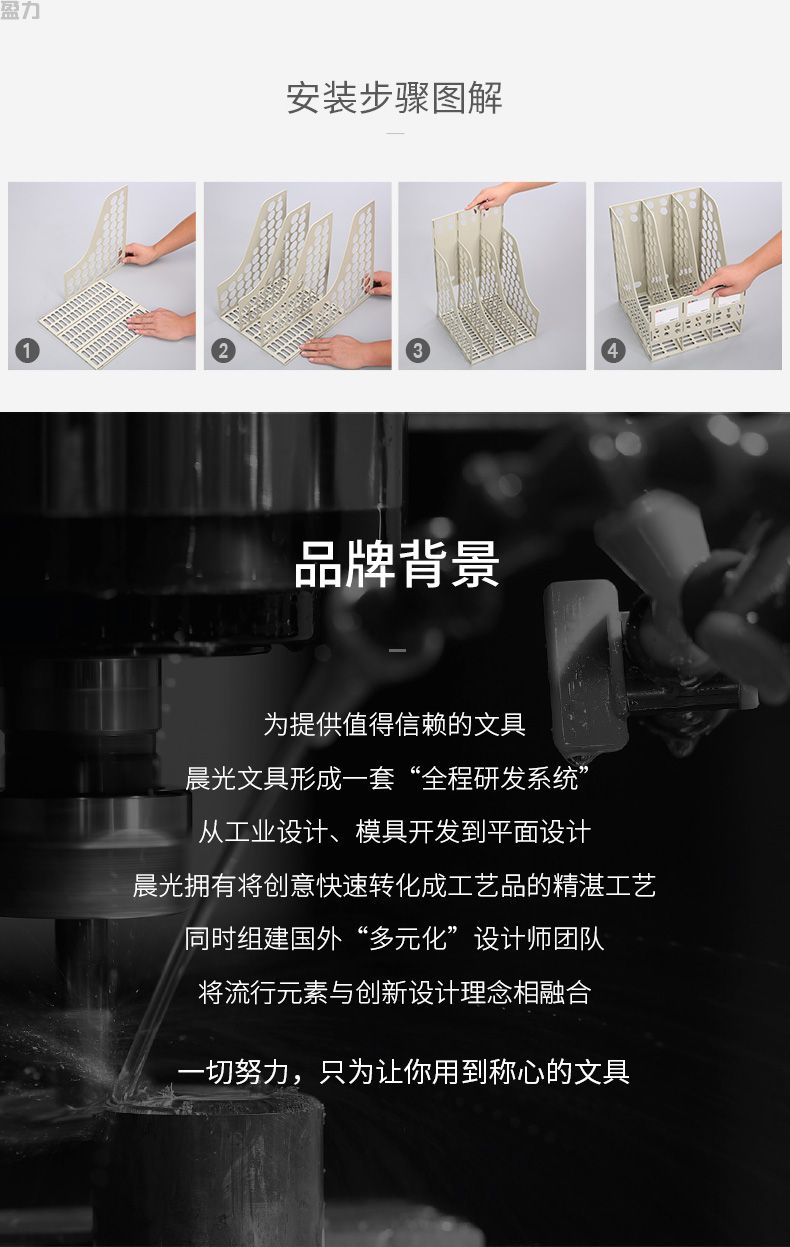 盈力

安装步骤图解

1 2 3 4

品牌背景

为提供值得信赖的文具
晨光文具形成一套“全程研发系统”
从工业设计、模具开发到平面设计
晨光拥有将创意快速转化成工艺品的精湛工艺
同时组建国外“多元化”设计师团队
将流行元素与创新设计理念相融合

一切努力，只为让你用到称心的文具